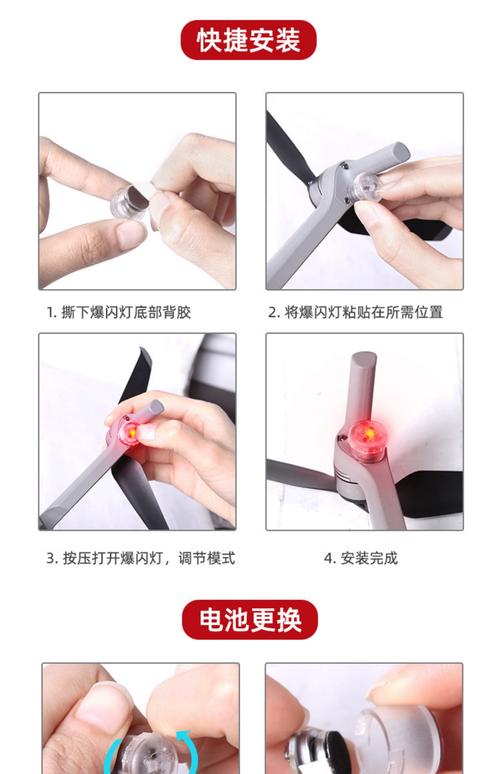 快捷安装

1. 撕下爆闪灯底部背胶

2. 将爆闪灯粘贴在所需位置

3. 按压打开爆闪灯，调节模式

4. 安装完成

电池更换